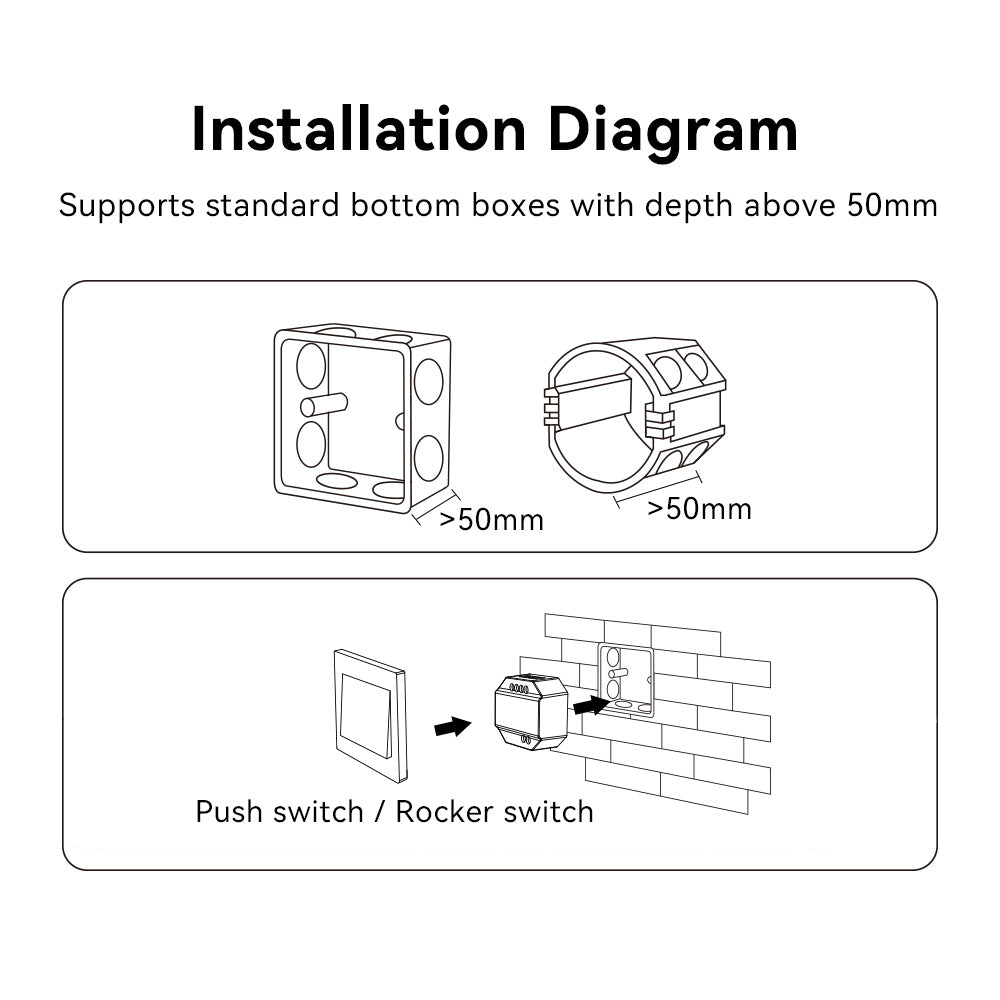 Installation Diagram

Supports standard bottom boxes with depth above 50mm

>50mm

>50mm

Push switch / Rocker switch